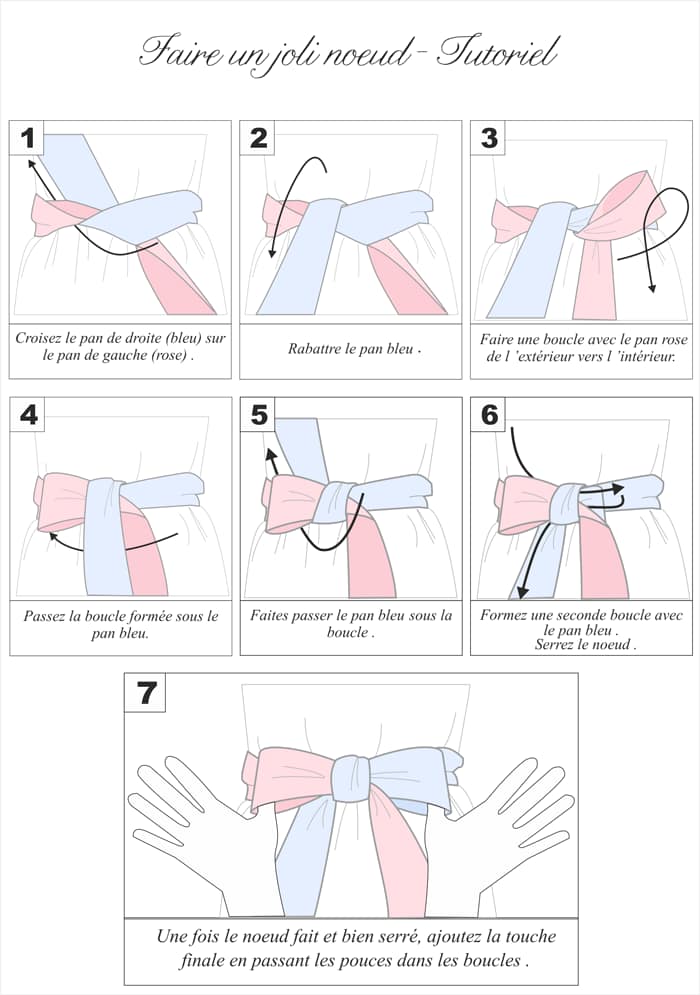 Faire un joli noeud - Tutoriel

1

Croisez le pan de droite (bleu) sur le pan de gauche (rose) .

2

Rabattre le pan bleu .

3

Faire une boucle avec le pan rose de l 'extérieur vers l 'intérieur.

4

Passez la boucle formée sous le pan bleu.

5

Faites passer le pan bleu sous la boucle .

6

Formez une seconde boucle avec le pan bleu .
Serrez le noeud .

7

Une fois le noeud fait et bien serré, ajoutez la touche finale en passant les pouces dans les boucles .